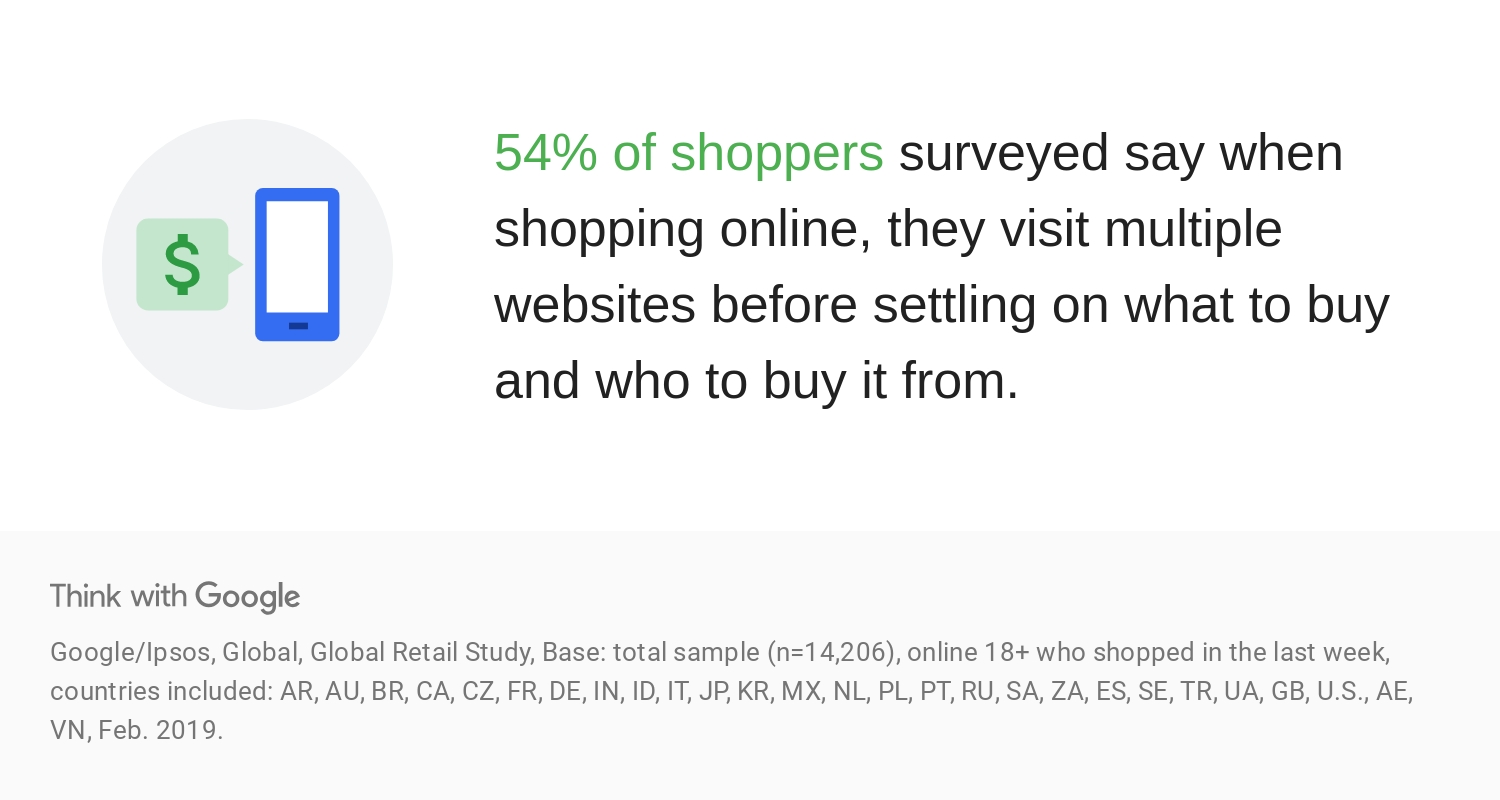 $

54% of shoppers surveyed say when shopping online, they visit multiple websites before settling on what to buy and who to buy it from.

Think with Google

Google/Ipsos, Global, Global Retail Study, Base: total sample (n=14,206), online 18+ who shopped in the last week, countries included: AR, AU, BR, CA, CZ, FR, DE, IN, ID, IT, JP, KR, MX, NL, PL, PT, RU, SA, ZA, ES, SE, TR, UA, GB, U.S., AE, VN, Feb. 2019.